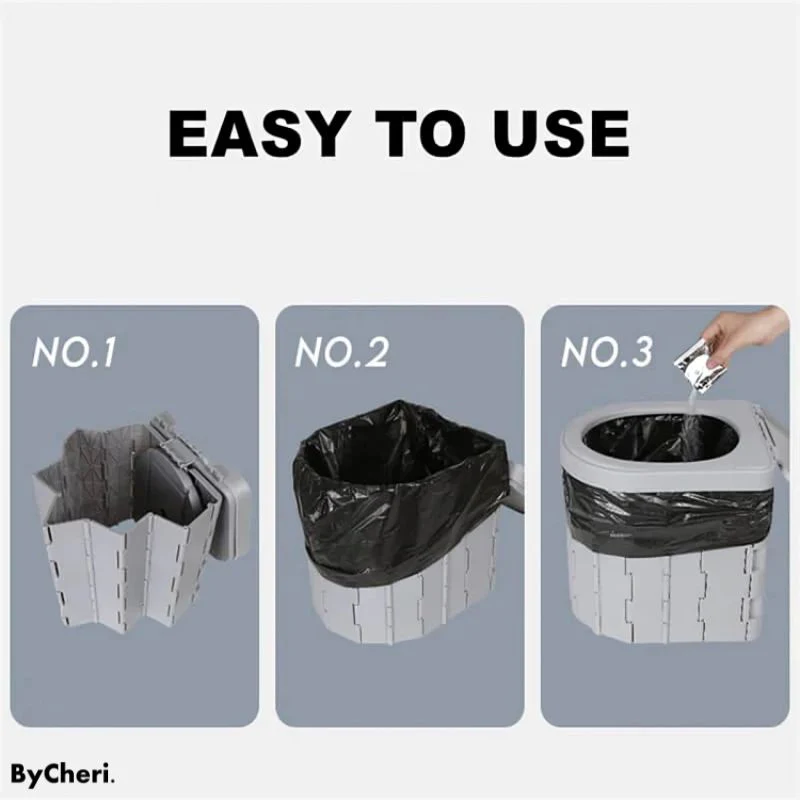 EASY TO USE

NO.1

NO.2

NO.3

ByCheri.